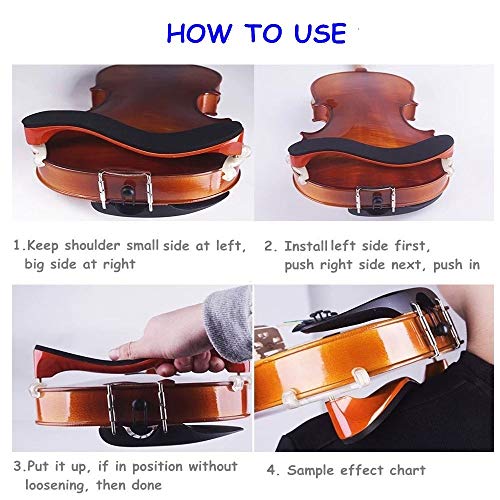 HOW TO USE

1.Keep shoulder small side at left, big side at right

2. Install left side first, push right side next, push in

3.Put it up, if in position without loosening, then done

4. Sample effect chart