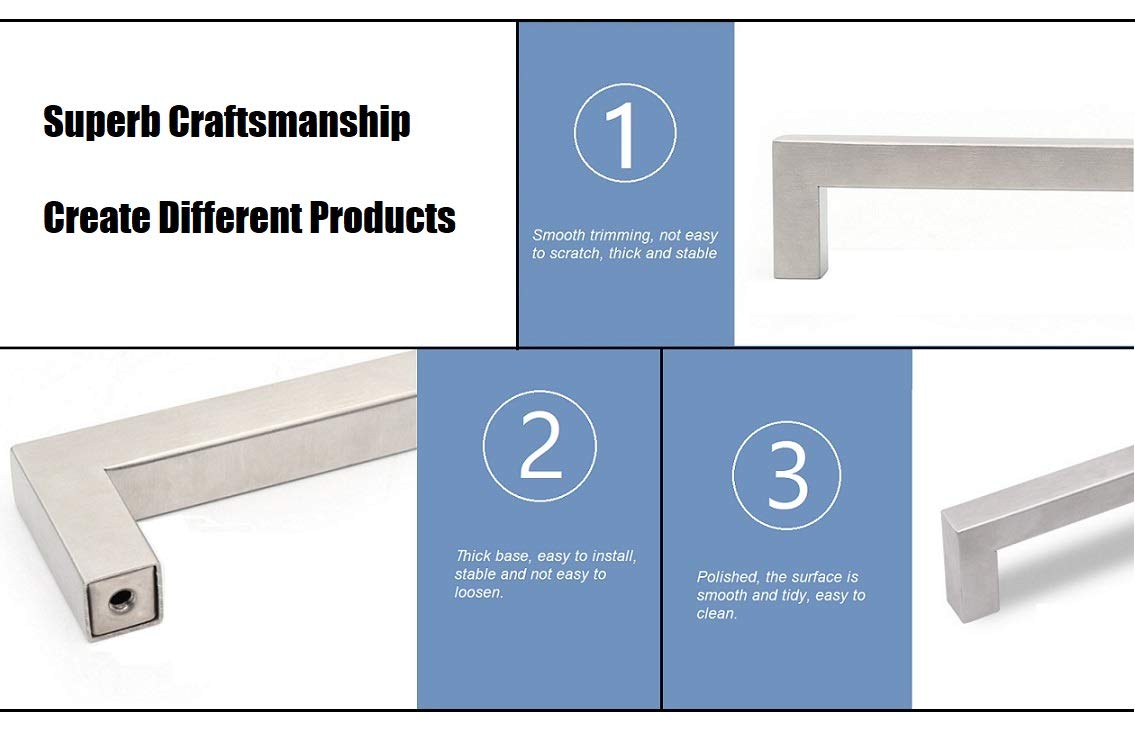 Superb Craftsmanship

Create Different Products

1

Smooth trimming, not easy to scratch, thick and stable

2

Thick base, easy to install, stable and not easy to loosen.

3

Polished, the surface is smooth and tidy, easy to clean.