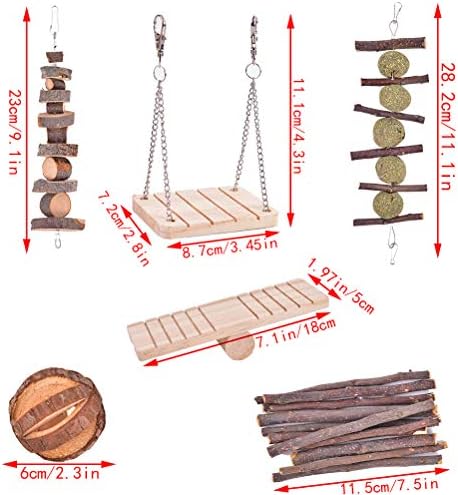 23cm/9.1in

11.1cm/4.3in

28.2cm/11.1in

7.2cm/2.8in

8.7cm/3.45in

1.97in/5cm

7.1in/18cm

6cm/2.3in

11.5cm/7.5in