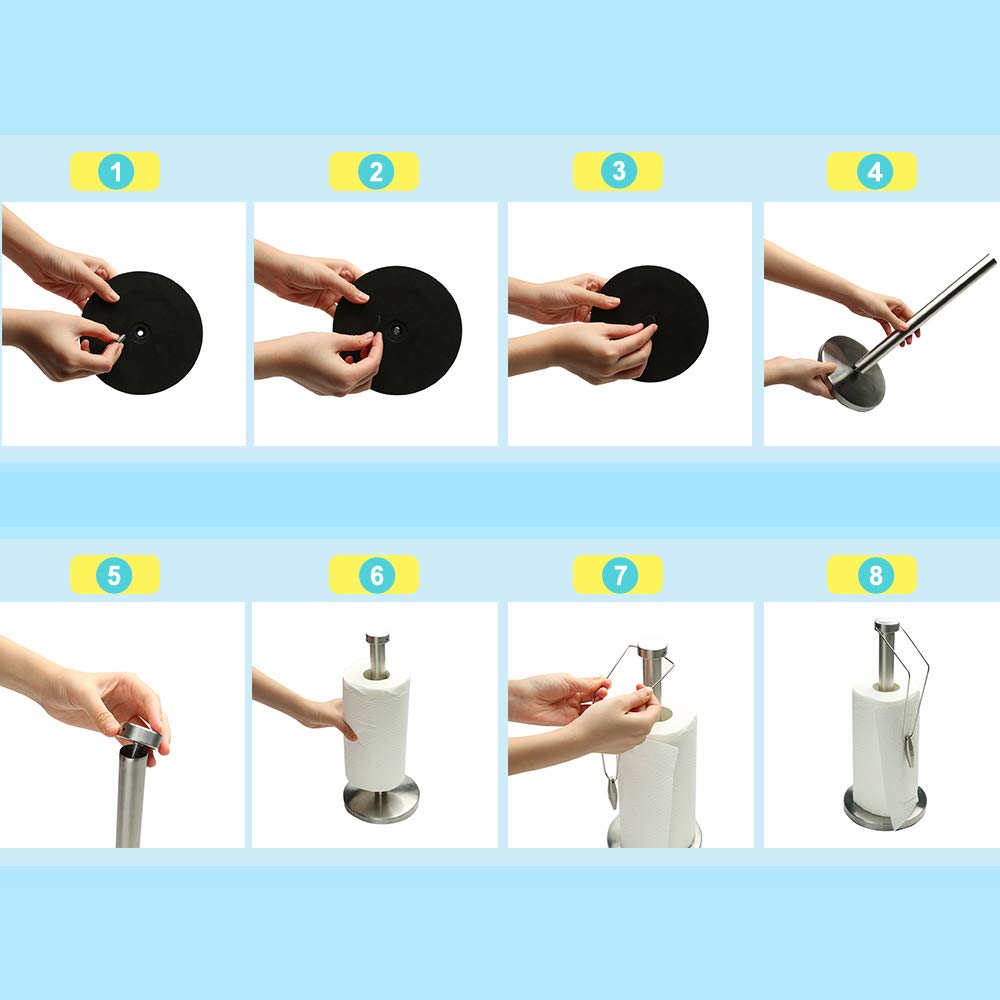 1

2

3

4

5

6

7

8