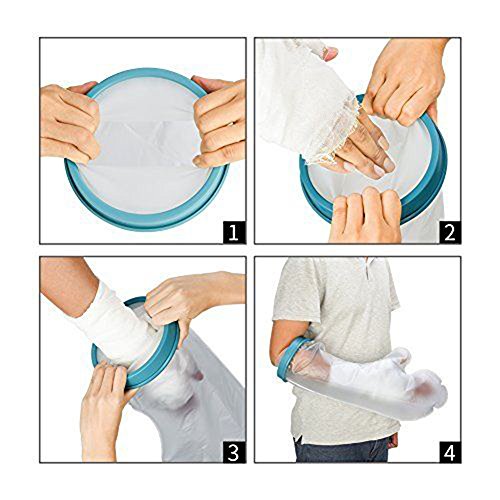 1

2

3

4