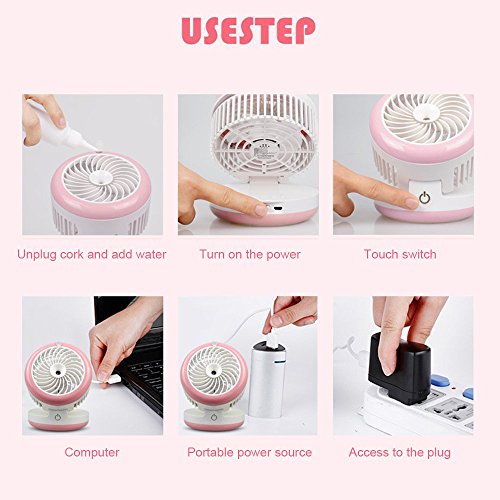 USESTEP

Unplug cork and add water

Turn on the power

Touch switch

Computer

Portable power source

Access to the plug