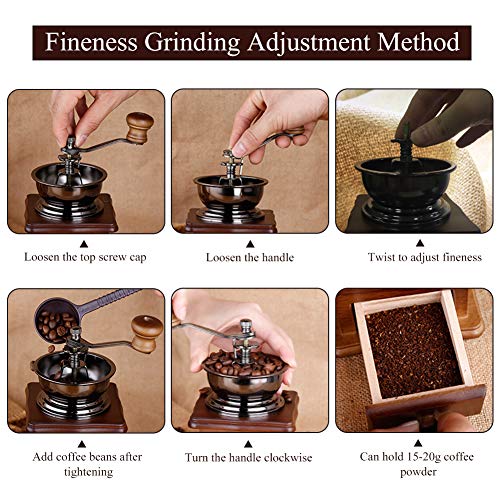 Fineness Grinding Adjustment Method

▲
Loosen the top screw cap

▲
Loosen the handle

▲
Twist to adjust fineness

▲
Add coffee beans after tightening

▲
Turn the handle clockwise

▲
Can hold 15-20g coffee powder