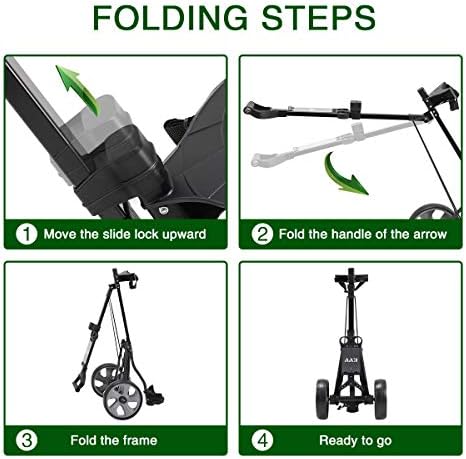 FOLDING STEPS

1 Move the slide lock upward

2 Fold the handle of the arrow

3 Fold the frame

4 Ready to go