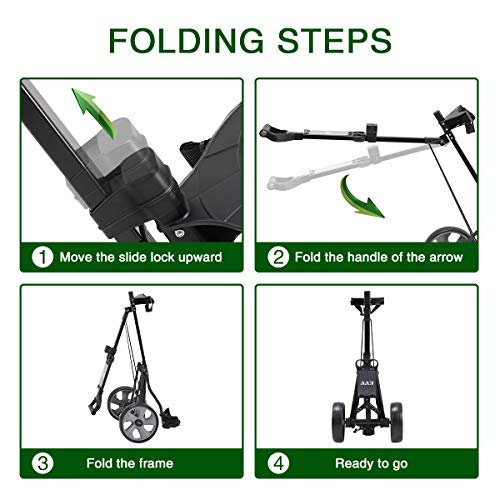 FOLDING STEPS

1 Move the slide lock upward

2 Fold the handle of the arrow

3 Fold the frame

4 Ready to go