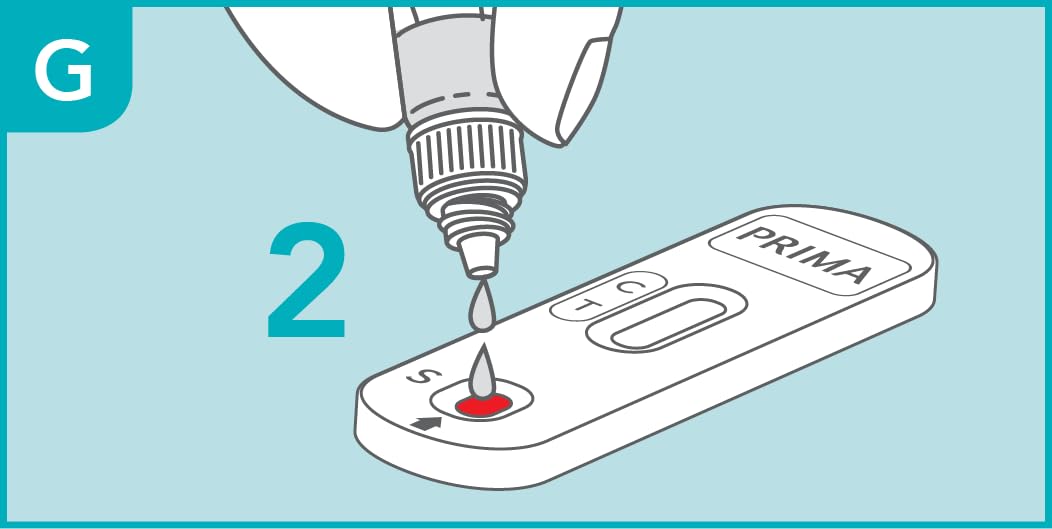 G

2

PRIMA

C
T

S