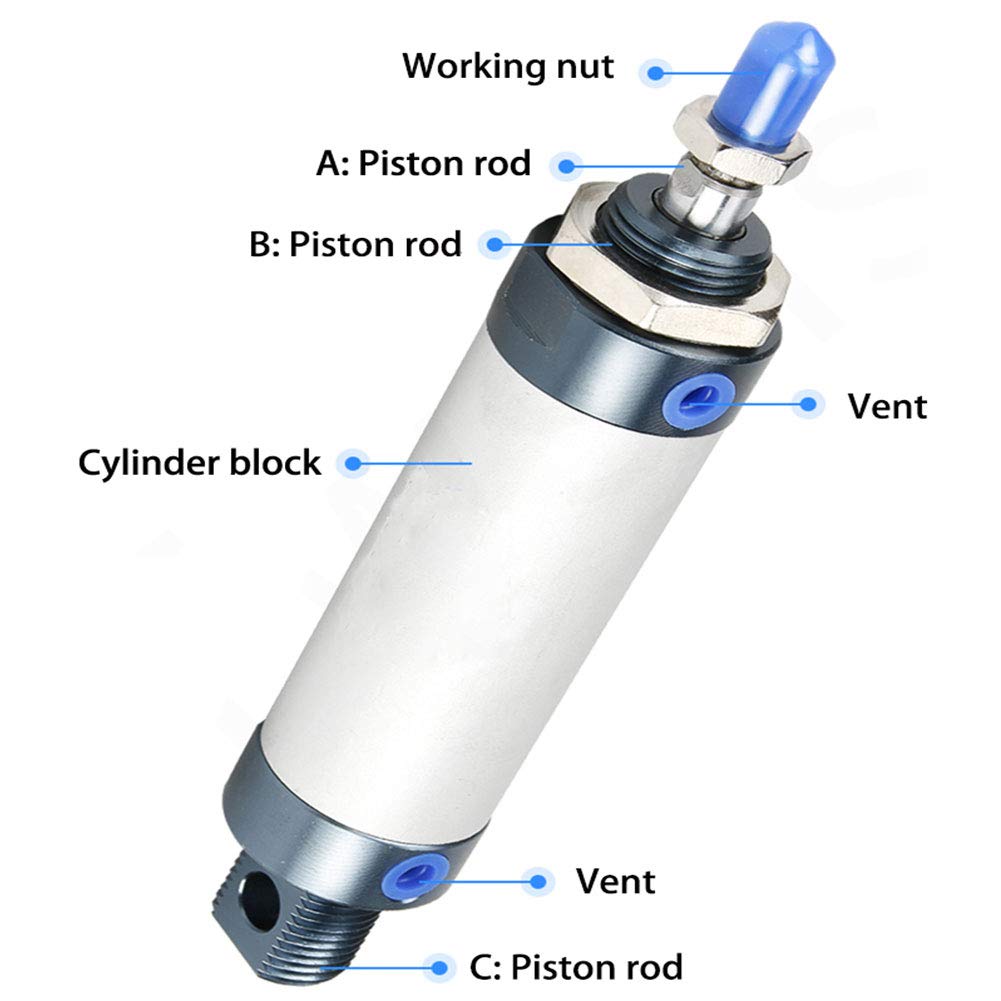 Working nut
A: Piston rod
B: Piston rod
Vent
Cylinder block
Vent
C: Piston rod