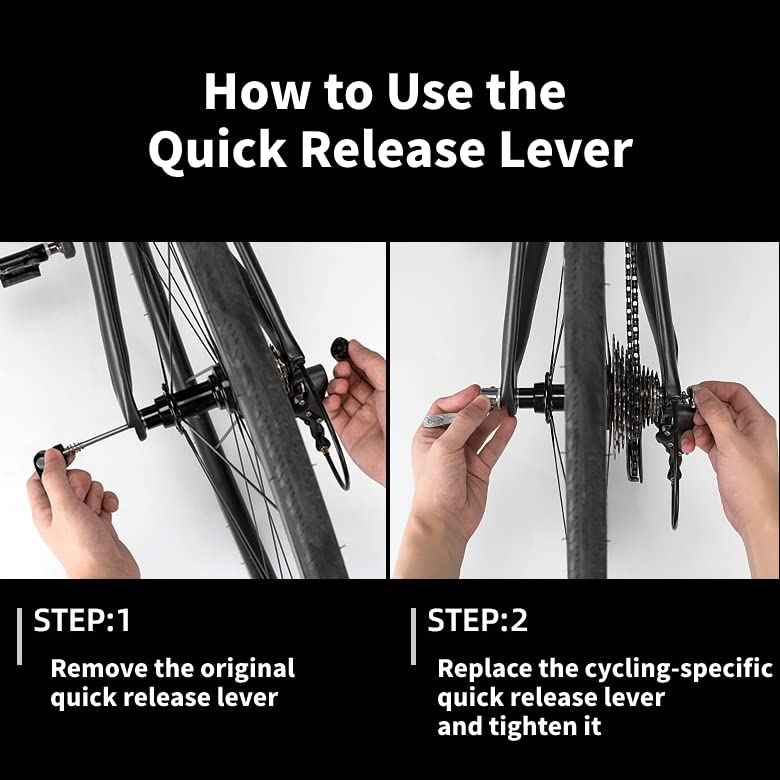 How to Use the Quick Release Lever

STEP:1

Remove the original quick release lever

STEP:2

Replace the cycling-specific quick release lever and tighten it