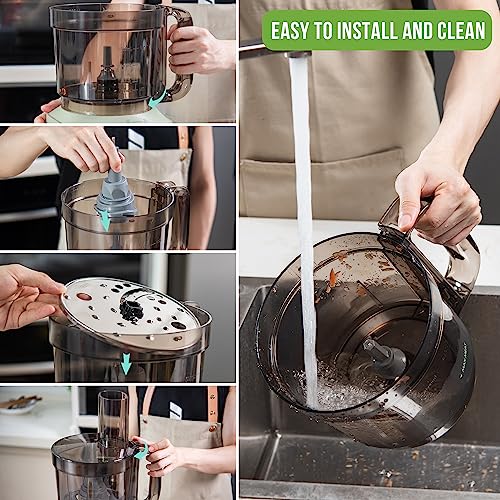 EASY TO INSTALL AND CLEAN