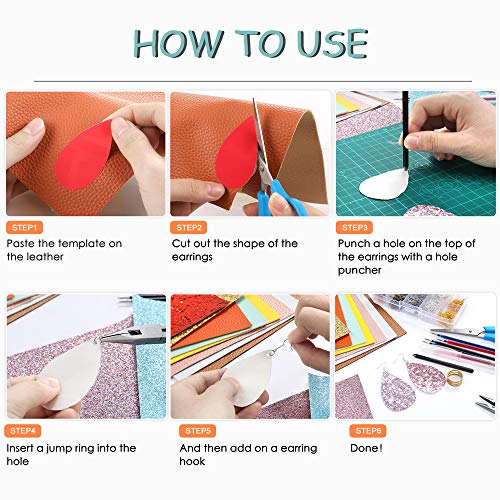 HOW TO USE

STEP1
Paste the template on the leather

STEP2
Cut out the shape of the earrings

STEP3
Punch a hole on the top of the earrings with a hole puncher

STEP4
Insert a jump ring into the hole

STEP5
And then add on a earring hook

STEP6
Done!