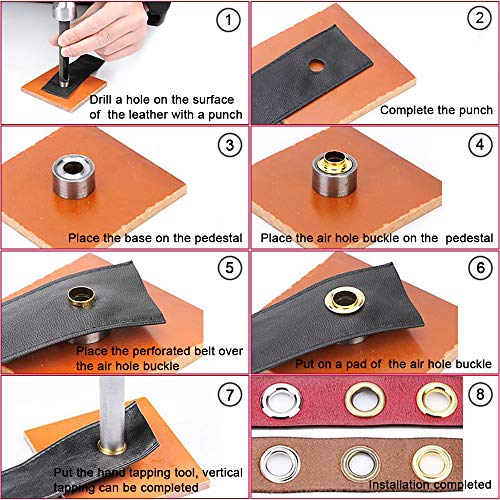 1
Drill a hole on the surface of the leather with a punch

2
Complete the punch

3
Place the base on the pedestal

4
Place the air hole buckle on the pedestal

5
Place the perforated belt over the air hole buckle

6
Put on a pad of the air hole buckle

7
Put the hand tapping tool, vertical tapping can be completed

8
Installation completed