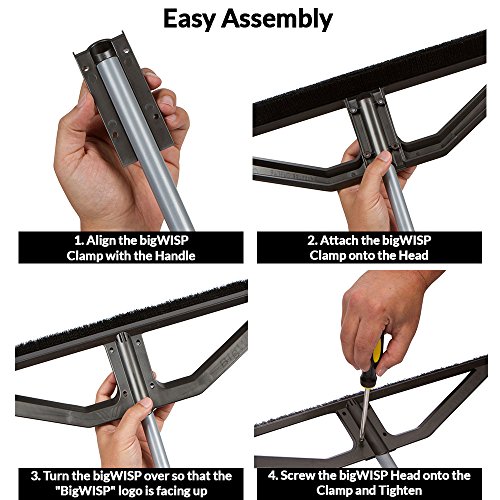 Easy Assembly

1. Align the bigWISP Clamp with the Handle

2. Attach the bigWISP Clamp onto the Head

3. Turn the bigWISP over so that the "BigWISP" logo is facing up

4. Screw the bigWISP Head onto the Clamp and Tighten