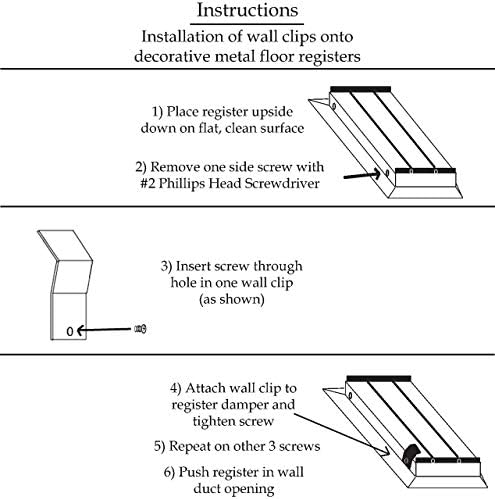 Instructions

Installation of wall clips onto decorative metal floor registers

1) Place register upside down on flat, clean surface

2) Remove one side screw with #2 Phillips Head Screwdriver

3) Insert screw through hole in one wall clip (as shown)

4) Attach wall clip to register damper and tighten screw

5) Repeat on other 3 screws

6) Push register in wall duct opening