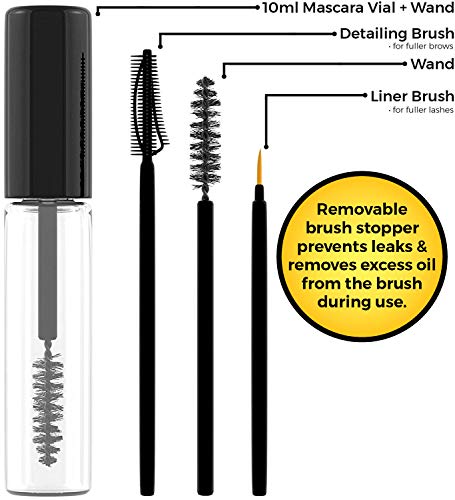 10ml Mascara Vial + Wand

Detailing Brush
· for fuller brows

Wand

Liner Brush
· for fuller lashes

Removable brush stopper prevents leaks & removes excess oil from the brush during use.