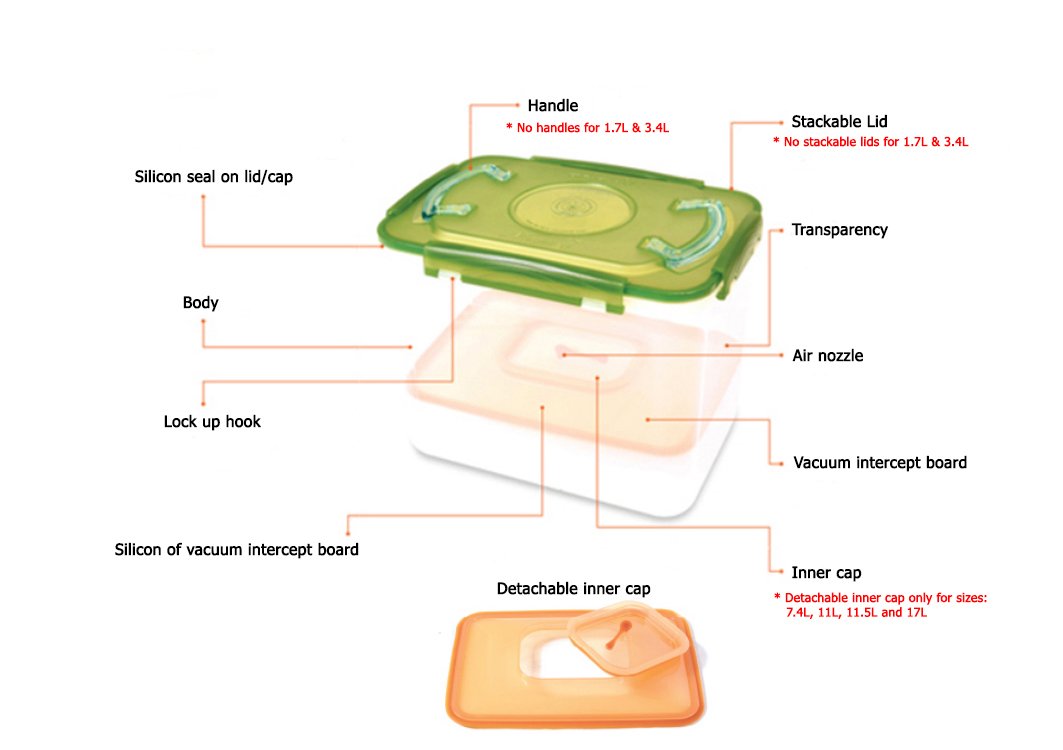 Handle
* No handles for 1.7L & 3.4L

Stackable Lid
* No stackable lids for 1.7L & 3.4L

Silicon seal on lid/cap

Transparency

Body

Air nozzle

Lock up hook

Vacuum intercept board

Silicon of vacuum intercept board

Inner cap
* Detachable inner cap only for sizes: 7.4L, 11L, 11.5L and 17L

Detachable inner cap