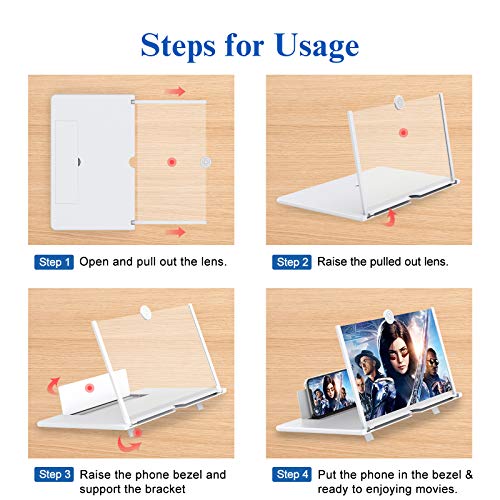 Steps for Usage

Step 1 Open and pull out the lens.

Step 2 Raise the pulled out lens.

Step 3 Raise the phone bezel and support the bracket

Step 4 Put the phone in the bezel & ready to enjoying movies.