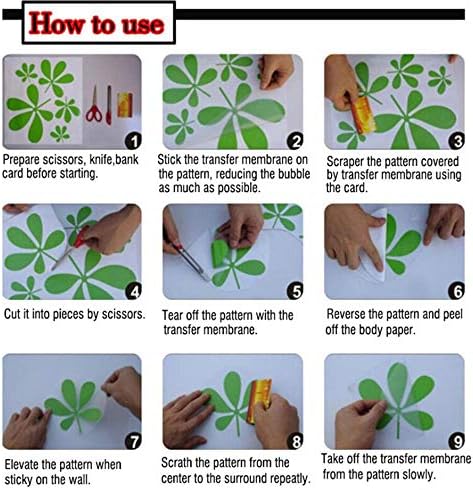 How to use

1
Prepare scissors, knife,bank card before starting.

2
Stick the transfer membrane on the pattern, reducing the bubble as much as possible.

3
Scraper the pattern covered by transfer membrane using the card.

4
Cut it into pieces by scissors.

5
Tear off the pattern with the transfer membrane.

6
Reverse the pattern and peel off the body paper.

7
Elevate the pattern when sticky on the wall.

8
Scrath the pattern from the center to the surround repeatly.

9
Take off the transfer membrane from the pattern slowly.