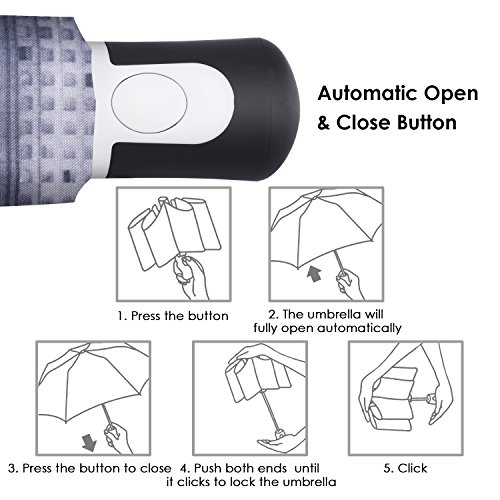 Automatic Open & Close Button

1. Press the button

2. The umbrella will fully open automatically

3. Press the button to close

4. Push both ends until it clicks to lock the umbrella

5. Click