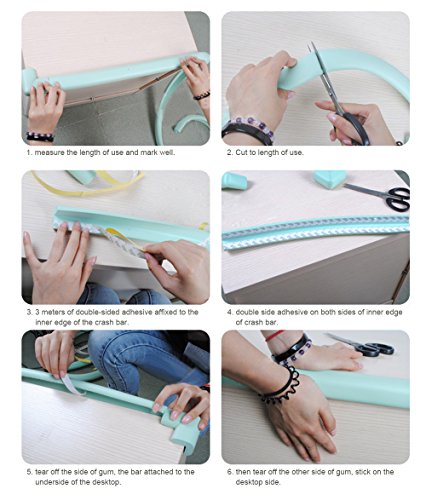 1. measure the length of use and mark well.

2. Cut to length of use.

3. 3 meters of double-sided adhesive affixed to the inner edge of the crash bar.

4. double side adhesive on both sides of inner edge of crash bar.

5. tear off the side of gum, the bar attached to the underside of the desktop.

6. then tear off the other side of gum, stick on the desktop side.