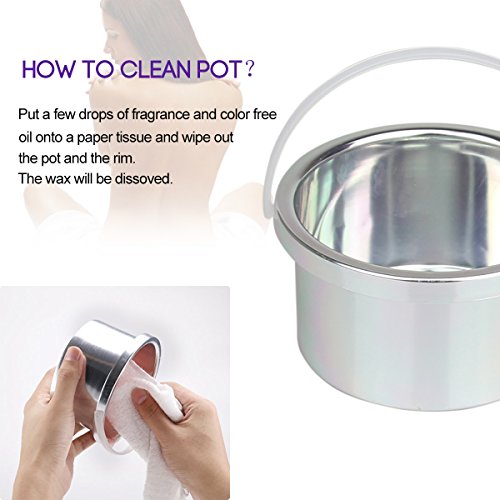 HOW TO CLEAN POT？

Put a few drops of fragrance and color free oil onto a paper tissue and wipe out the pot and the rim.
The wax will be dissoved.