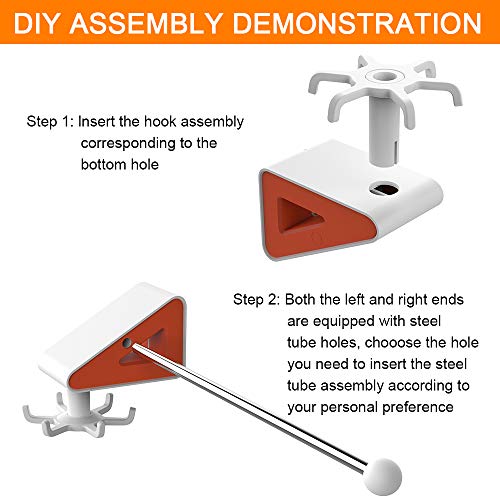 DIY ASSEMBLY DEMONSTRATION

Step 1: Insert the hook assembly corresponding to the bottom hole

Step 2: Both the left and right ends are equipped with steel tube holes, chooose the hole you need to insert the steel tube assembly according to your personal preference