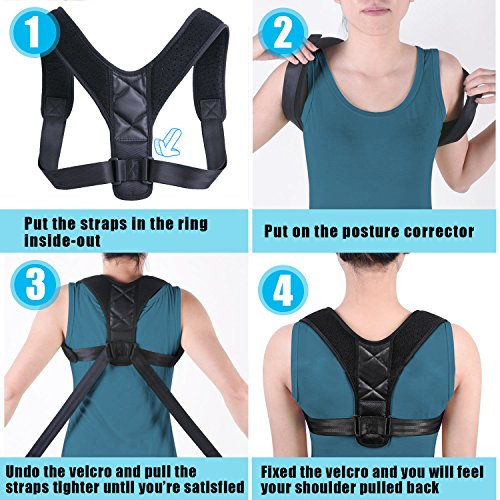 1

Put the straps in the ring inside-out

2

Put on the posture corrector

3

Undo the velcro and pull the straps tighter until you're satisfied

4

Fixed the velcro and you will feel your shoulder pulled back