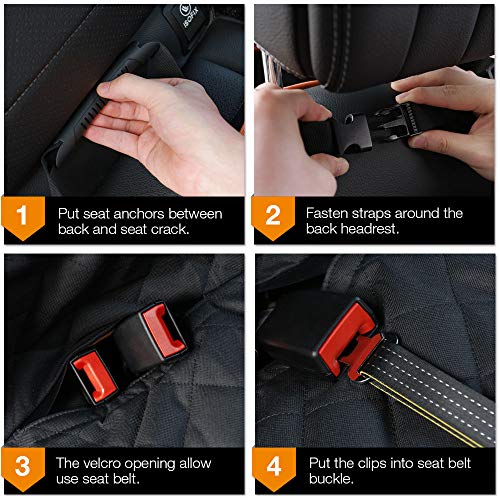 ISOFIX

1 Put seat anchors between back and seat crack.

2 Fasten straps around the back headrest.

3 The velcro opening allow use seat belt.

4 Put the clips into seat belt buckle.