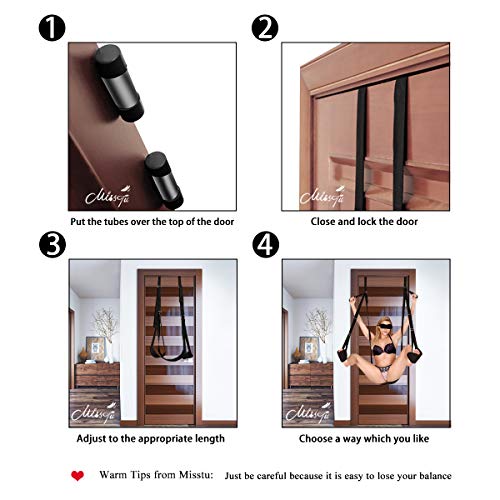 1

Misstu

Put the tubes over the top of the door

2

Misstu

Close and lock the door

3

Misstu

Adjust to the appropriate length

4

Misstu

Choose a way which you like

Warm Tips from Misstu: Just be careful because it is easy to lose your balance