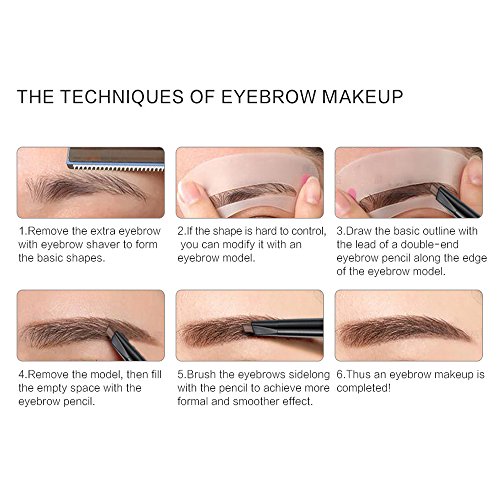 THE TECHNIQUES OF EYEBROW MAKEUP

1.Remove the extra eyebrow with eyebrow shaver to form the basic shapes.

2.If the shape is hard to control, you can modify it with an eyebrow model.

3.Draw the basic outline with the lead of a double-end eyebrow pencil along the edge of the eyebrow model.

4.Remove the model, then fill the empty space with the eyebrow pencil.

5.Brush the eyebrows sidelong with the pencil to achieve more formal and smoother effect.

6.Thus an eyebrow makeup is completed!