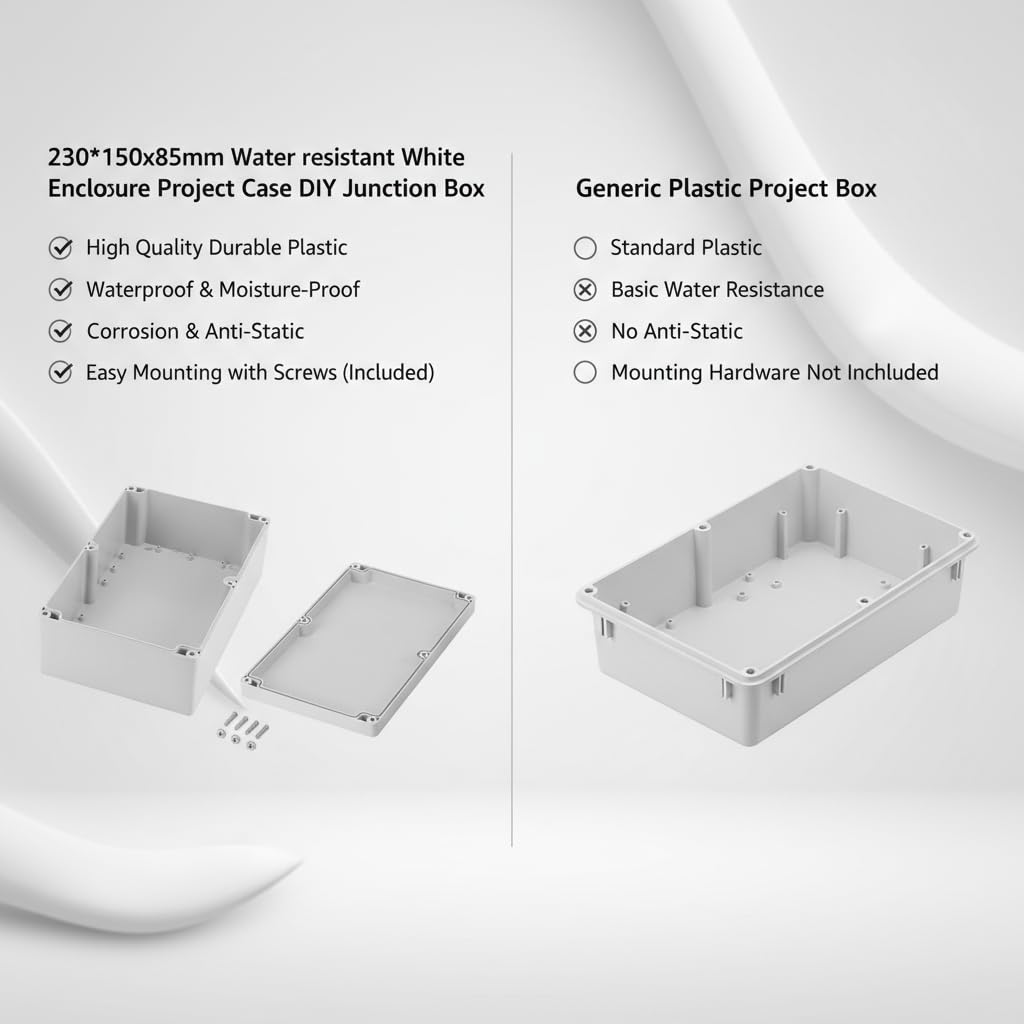 230*150x85mm Water resistant White Enclosure Project Case DIY Junction Box

High Quality Durable Plastic
Waterproof & Moisture-Proof
Corrosion & Anti-Static
Easy Mounting with Screws (Included)

Generic Plastic Project Box

Standard Plastic
Basic Water Resistance
No Anti-Static
Mounting Hardware Not Inchluded