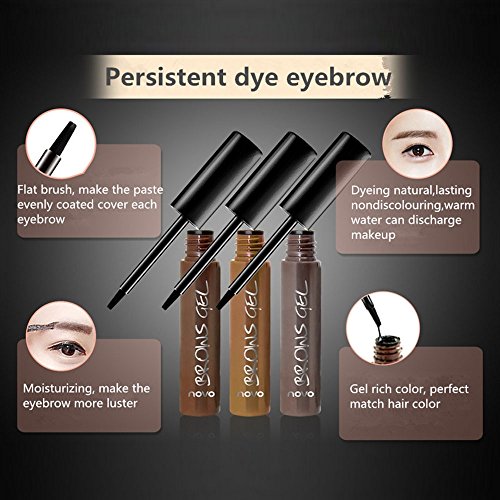 Persistent dye eyebrow

Flat brush, make the paste evenly coated cover each eyebrow

Dyeing natural,lasting nondiscolouring,warm water can discharge makeup

BROWS GEL
novo

BROWS GEL
novo

BROWS GEL
novo

Moisturizing, make the eyebrow more luster

Gel rich color, perfect match hair color