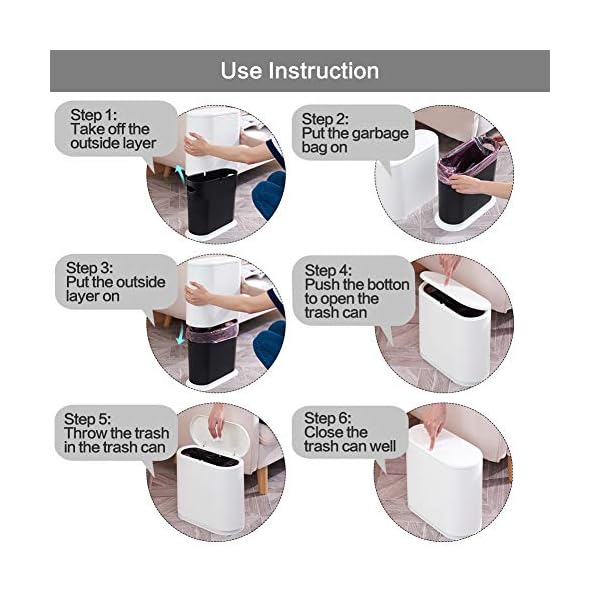 Use Instruction

Step 1:
Take off the outside layer

Step 2:
Put the garbage bag on

Step 3:
Put the outside layer on

Step 4:
Push the botton to open the trash can

Step 5:
Throw the trash in the trash can

Step 6:
Close the trash can well