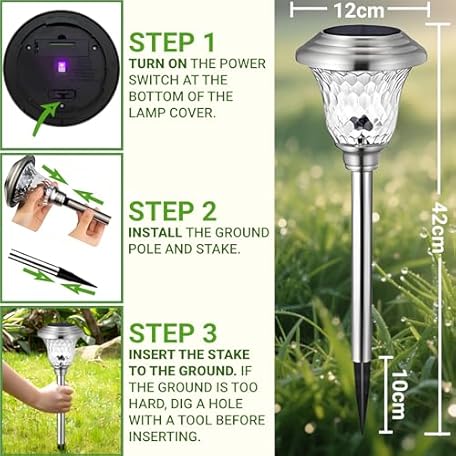 STEP 1
TURN ON THE POWER SWITCH AT THE BOTTOM OF THE LAMP COVER.

STEP 2
INSTALL THE GROUND POLE AND STAKE.

STEP 3
INSERT THE STAKE TO THE GROUND. IF THE GROUND IS TOO HARD, DIG A HOLE WITH A TOOL BEFORE INSERTING.

12cm
42cm
10cm