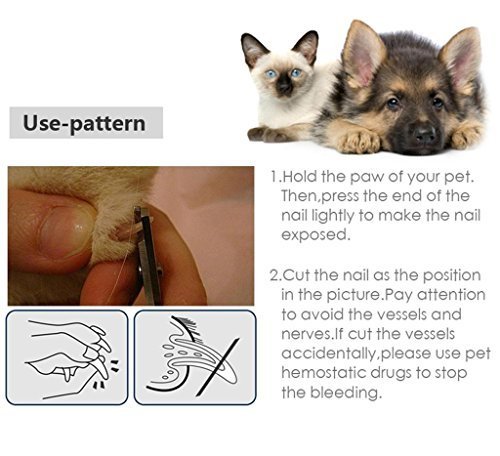 Use-pattern

1.Hold the paw of your pet. Then,press the end of the nail lightly to make the nail exposed.

2.Cut the nail as the position in the picture.Pay attention to avoid the vessels and nerves.If cut the vessels accidentally,please use pet hemostatic drugs to stop the bleeding.