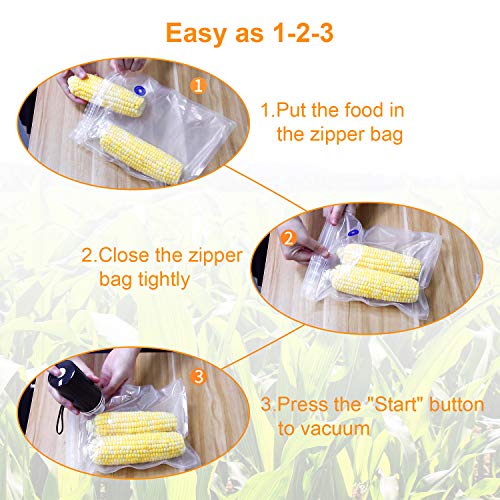 Easy as 1-2-3

1

1.Put the food in the zipper bag

2

2.Close the zipper bag tightly

3

3.Press the "Start" button to vacuum