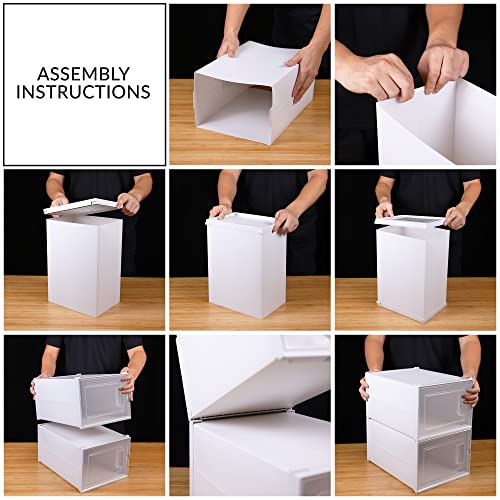 ASSEMBLY INSTRUCTIONS