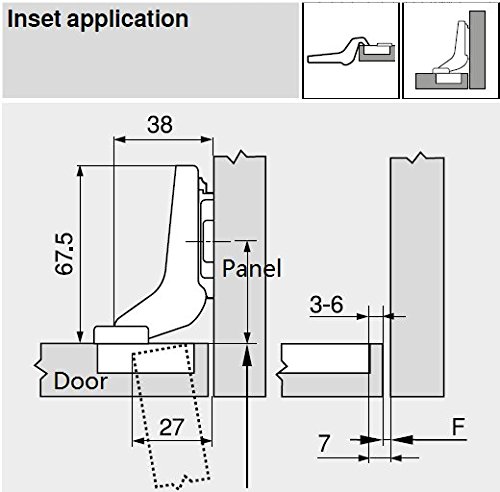 Inset application

38

67.5

Panel

Door

27

3-6

7

F