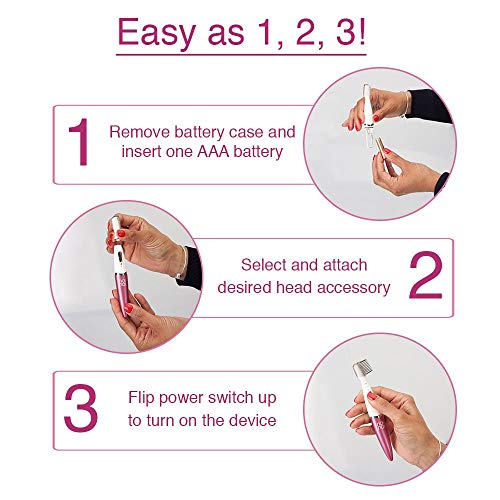 Easy as 1, 2, 3!

1 Remove battery case and insert one AAA battery

Select and attach desired head accessory 2

3 Flip power switch up to turn on the device