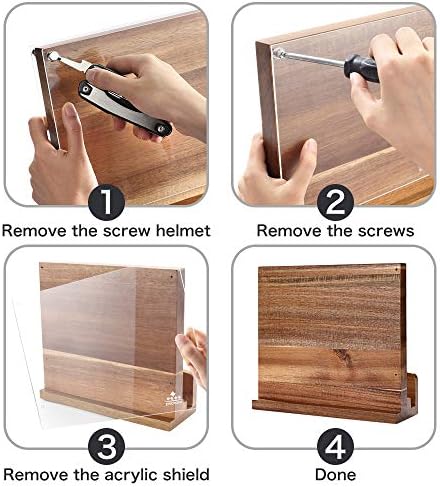 1
Remove the screw helmet

2
Remove the screws

3
Remove the acrylic shield

4
Done