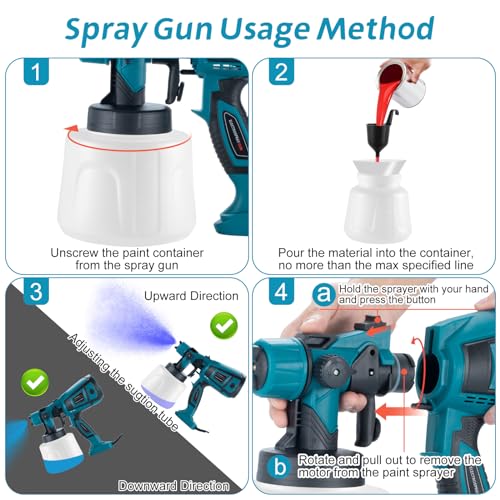 Spray Gun Usage Method

1

Unscrew the paint container from the spray gun

2

Pour the material into the container, no more than the max specified line

3

Upward Direction

Adjusting the sugtion tube

Downward Direction

4

a Hold the sprayer with your hand and press the button

b Rotate and pull out to remove the motor from the paint sprayer