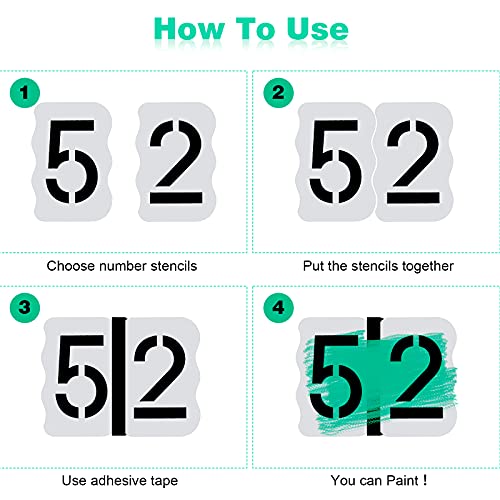 How To Use

1

5 2

Choose number stencils

2

5 2

Put the stencils together

3

5 2

Use adhesive tape

4

5 2

You can Paint !