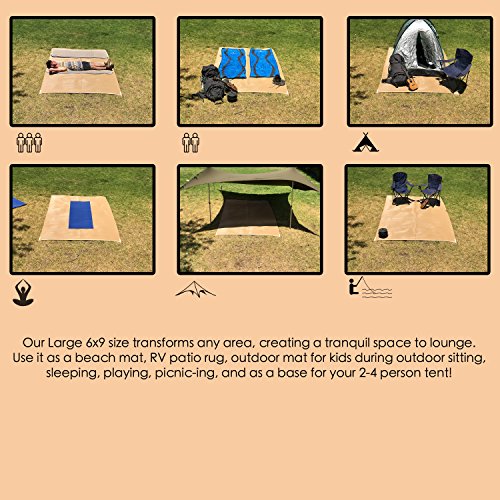 Our Large 6x9 size transforms any area, creating a tranquil space to lounge. Use it as a beach mat, RV patio rug, outdoor mat for kids during outdoor sitting, sleeping, playing, picnic-ing, and as a base for your 2-4 person tent!