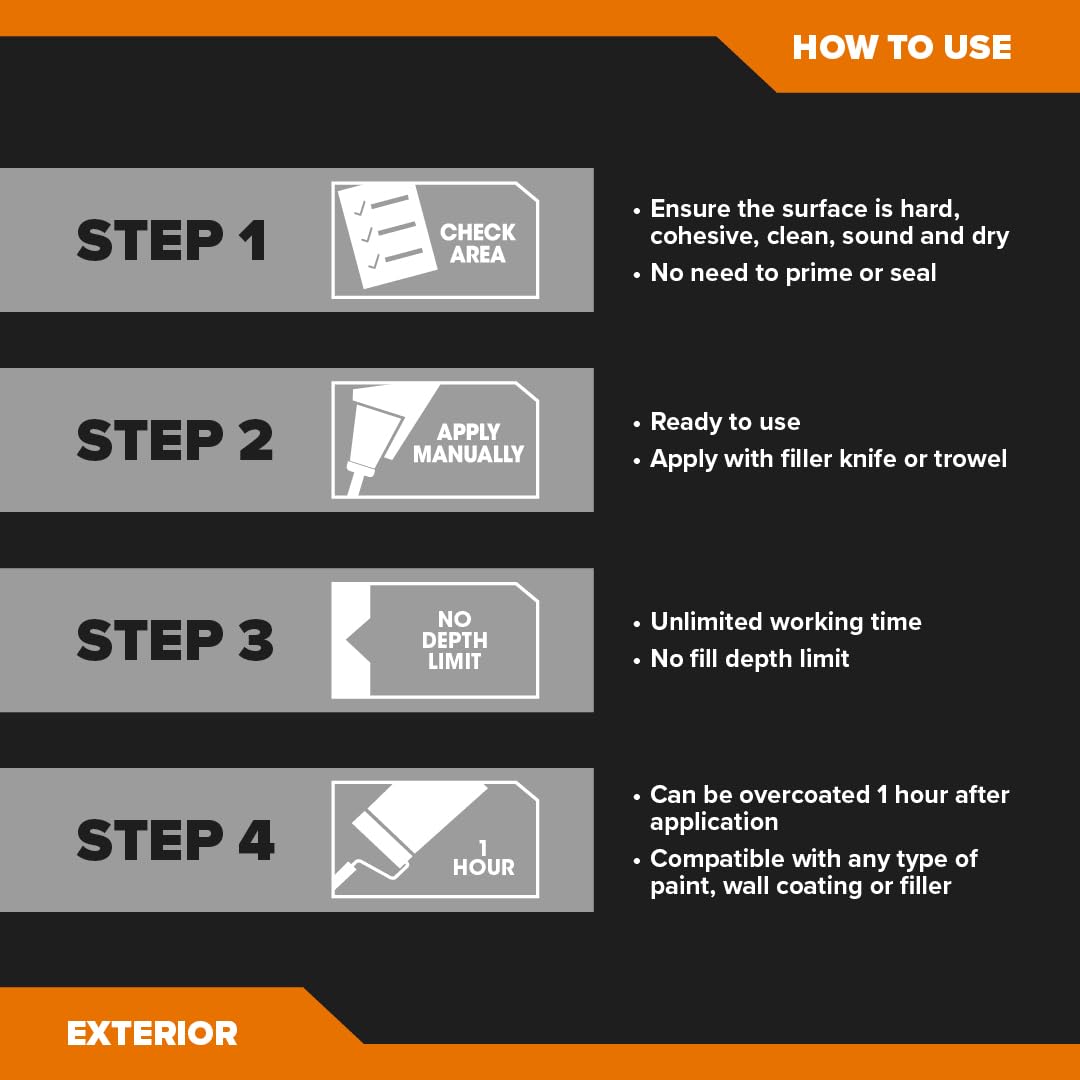 HOW TO USE

STEP 1

CHECK AREA

• Ensure the surface is hard, cohesive, clean, sound and dry
• No need to prime or seal

STEP 2

APPLY MANUALLY

• Ready to use
• Apply with filler knife or trowel

STEP 3

NO DEPTH LIMIT

• Unlimited working time
• No fill depth limit

STEP 4

1 HOUR

• Can be overcoated 1 hour after application
• Compatible with any type of paint, wall coating or filler

EXTERIOR