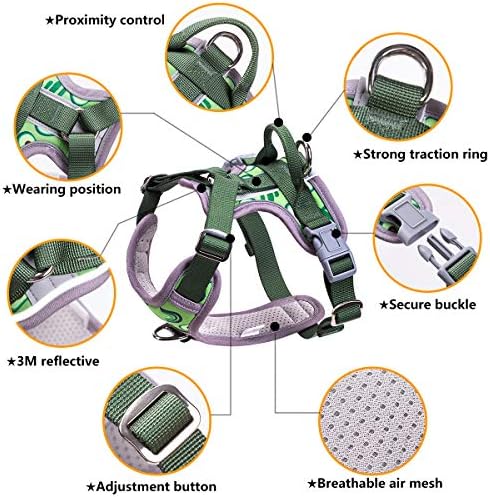 ★Proximity control

★Strong traction ring

★Wearing position

★Secure buckle

★3M reflective

★Adjustment button

★Breathable air mesh