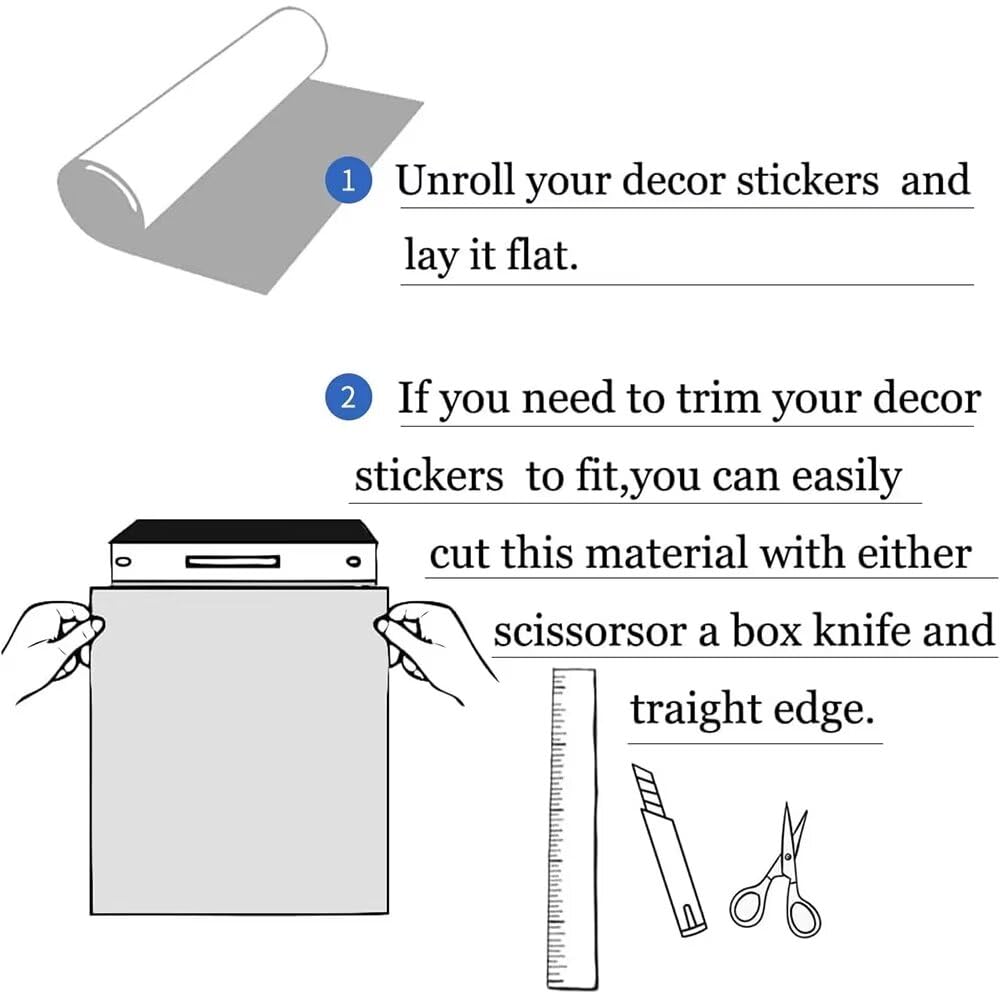 1 Unroll your decor stickers and lay it flat.

2 If you need to trim your decor stickers to fit,you can easily cut this material with either scissorsor a box knife and traight edge.