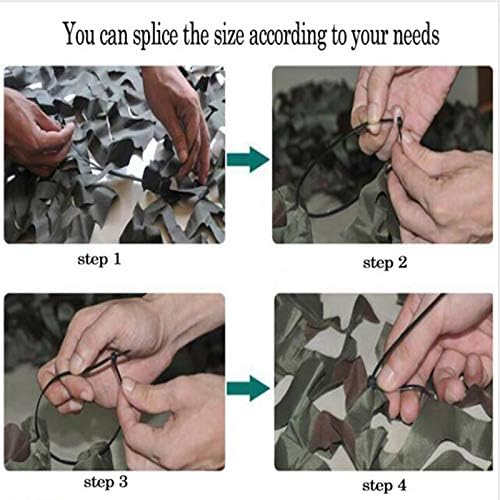 You can splice the size according to your needs

step 1

step 2

step 3

step 4