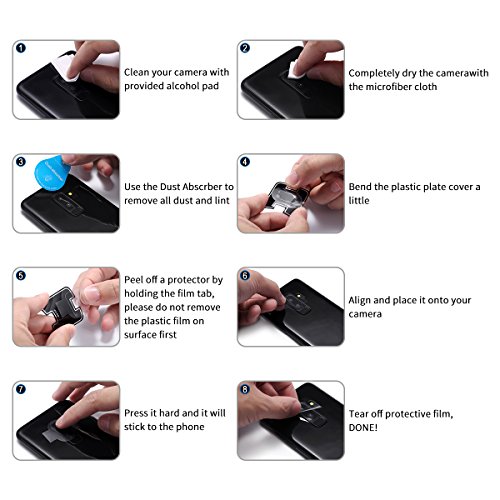 1 Clean your camera with provided alcohol pad

2 Completely dry the camerawith the microfiber cloth

3 Use the Dust Abscrber to remove all dust and lint

4 Bend the plastic plate cover a little

5 Peel off a protector by holding the film tab, please do not remove the plastic film on surface first

6 Align and place it onto your camera

7 Press it hard and it will stick to the phone

8 Tear off protective film, DONE!