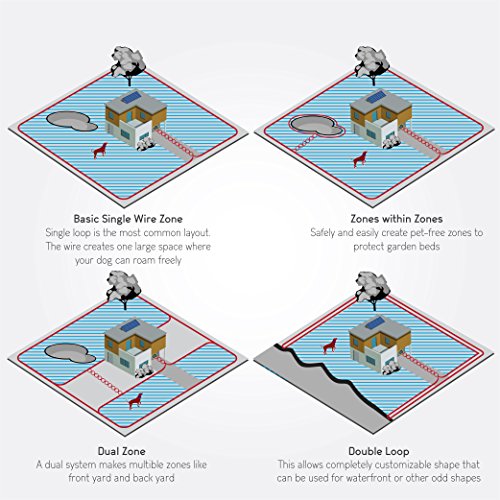 Basic Single Wire Zone
Single loop is the most common layout. The wire creates one large space where your dog can roam freely

Zones within Zones
Safely and easily create pet-free zones to protect garden beds

Dual Zone
A dual system makes multible zones like front yard and back yard

Double Loop
This allows completely customizable shape that can be used for waterfront or other odd shapes