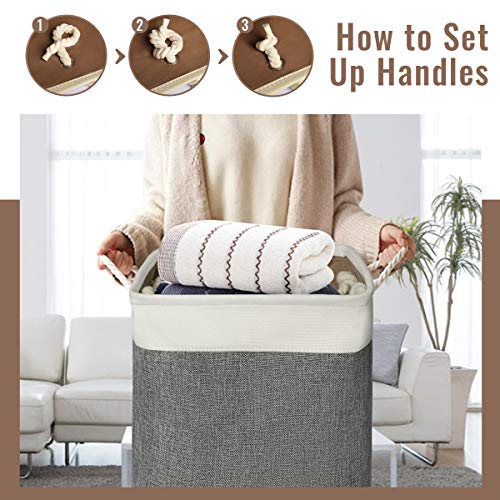 1
2
3
How to Set Up Handles