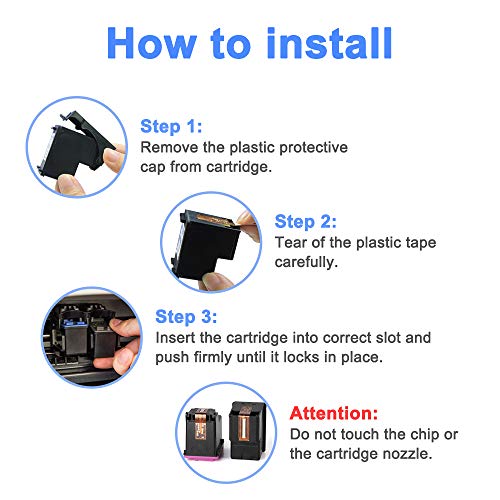 How to install

Step 1:
Remove the plastic protective cap from cartridge.

Step 2:
Tear of the plastic tape carefully.

Step 3:
Insert the cartridge into correct slot and push firmly until it locks in place.

Attention:
Do not touch the chip or the cartridge nozzle.